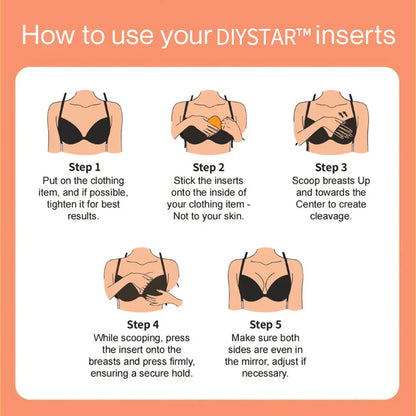 How to use your DIYSTAR™ inserts

Step 1
Put on the clothing item, and if possible, tighten it for best results.

Step 2
Stick the inserts onto the inside of your clothing item - Not to your skin.

Step 3
Scoop breasts Up and towards the Center to create cleavage.

Step 4
While scooping, press the insert onto the breasts and press firmly, ensuring a secure hold.

Step 5
Make sure both sides are even in the mirror, adjust if necessary.